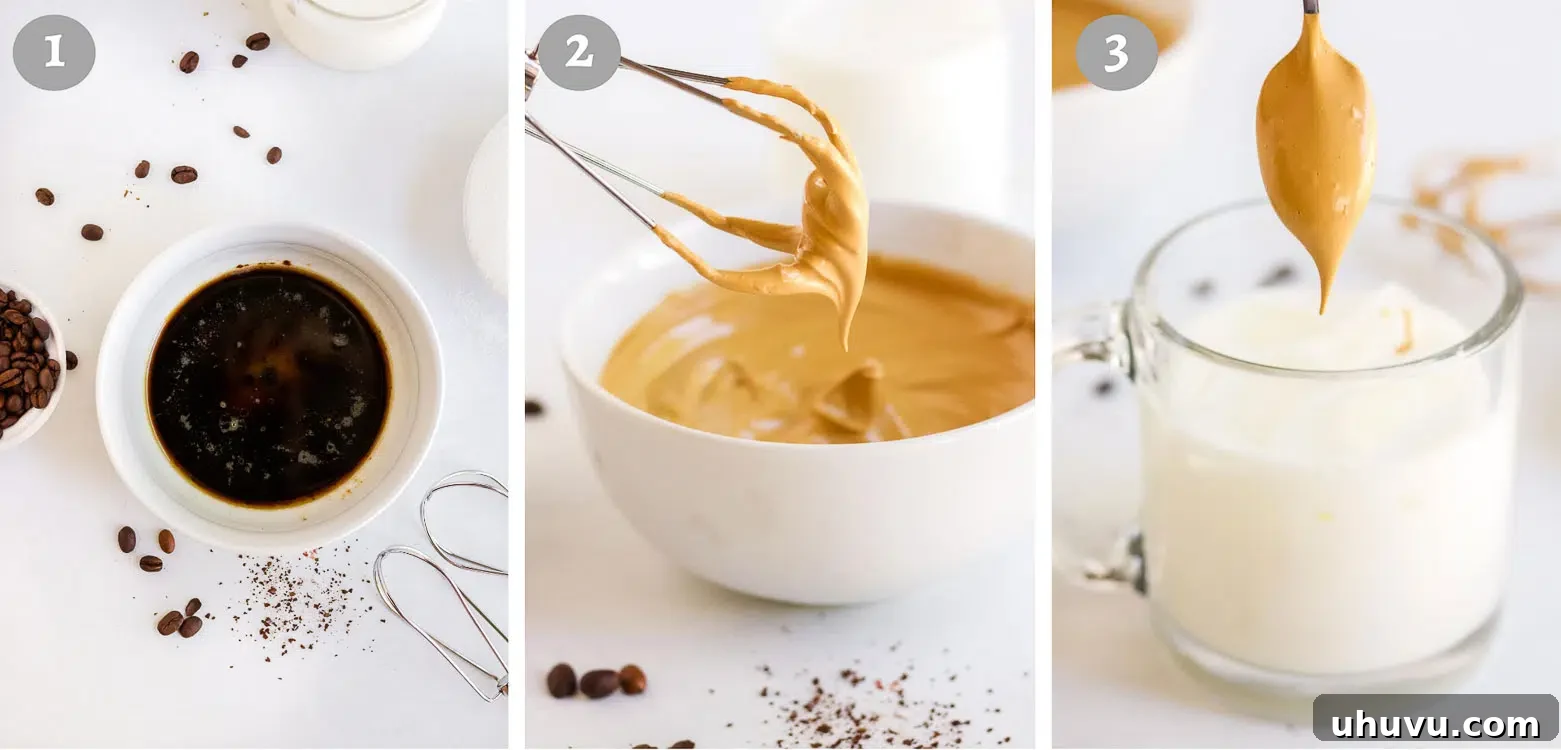 1

2

3

uhuvu.com