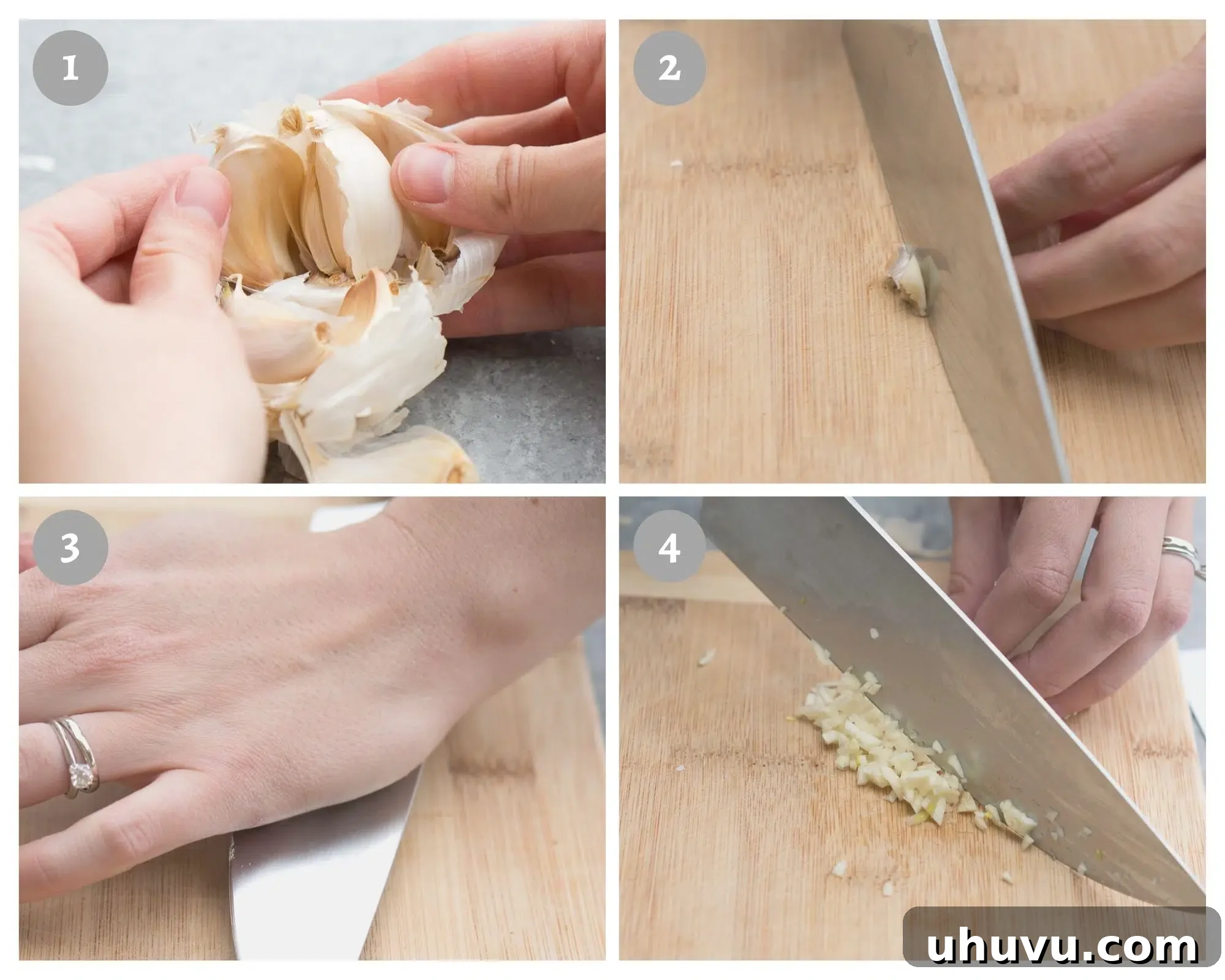 1

2

3

4

uhuvu.com